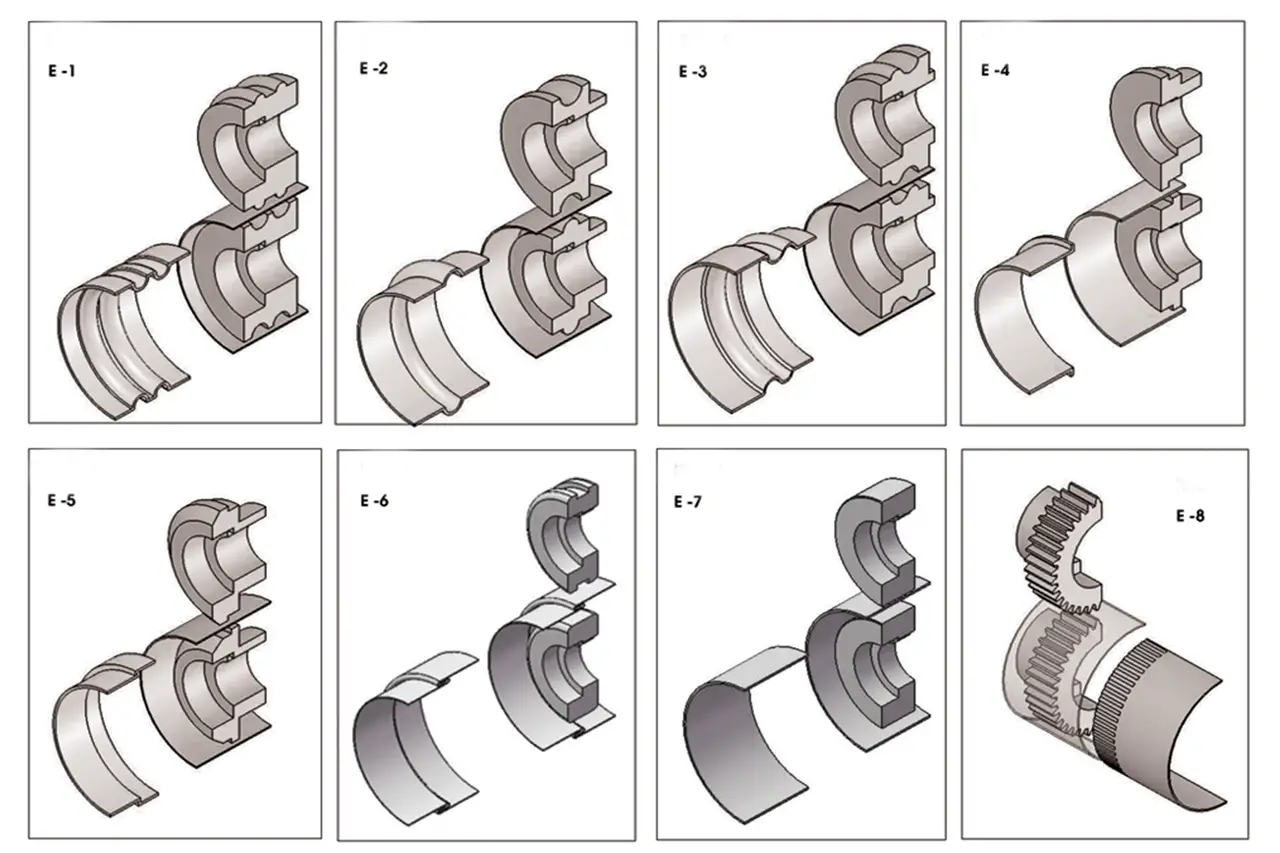 E -1

E -2

E -3

E -4

E -5

E -6

E -7

E -8